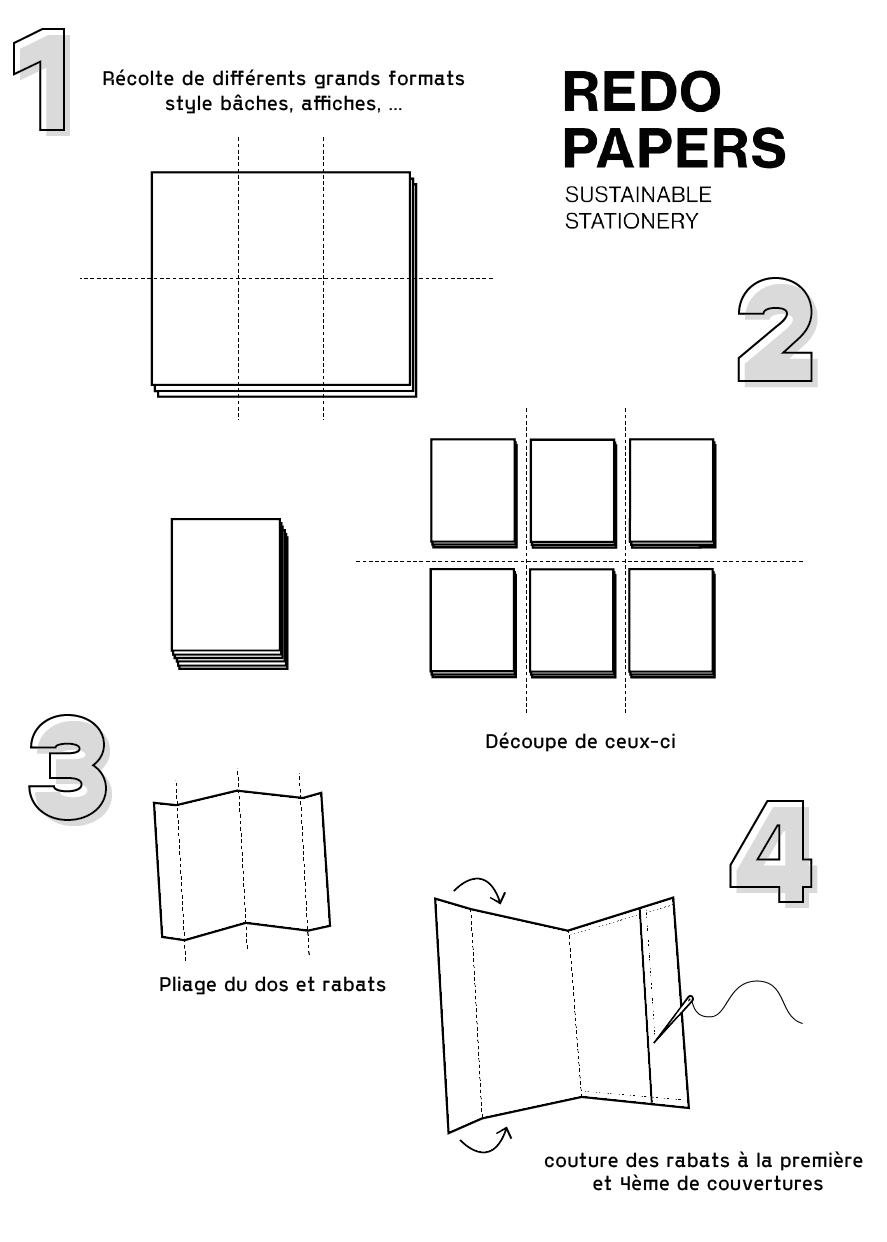 1

Récolte de différents grands formats style bâches, affiches, ...

REDO PAPERS

SUSTAINABLE STATIONERY

2

Découpe de ceux-ci

3

Pliage du dos et rabats

4

couture des rabats à la première et 4ème de couvertures