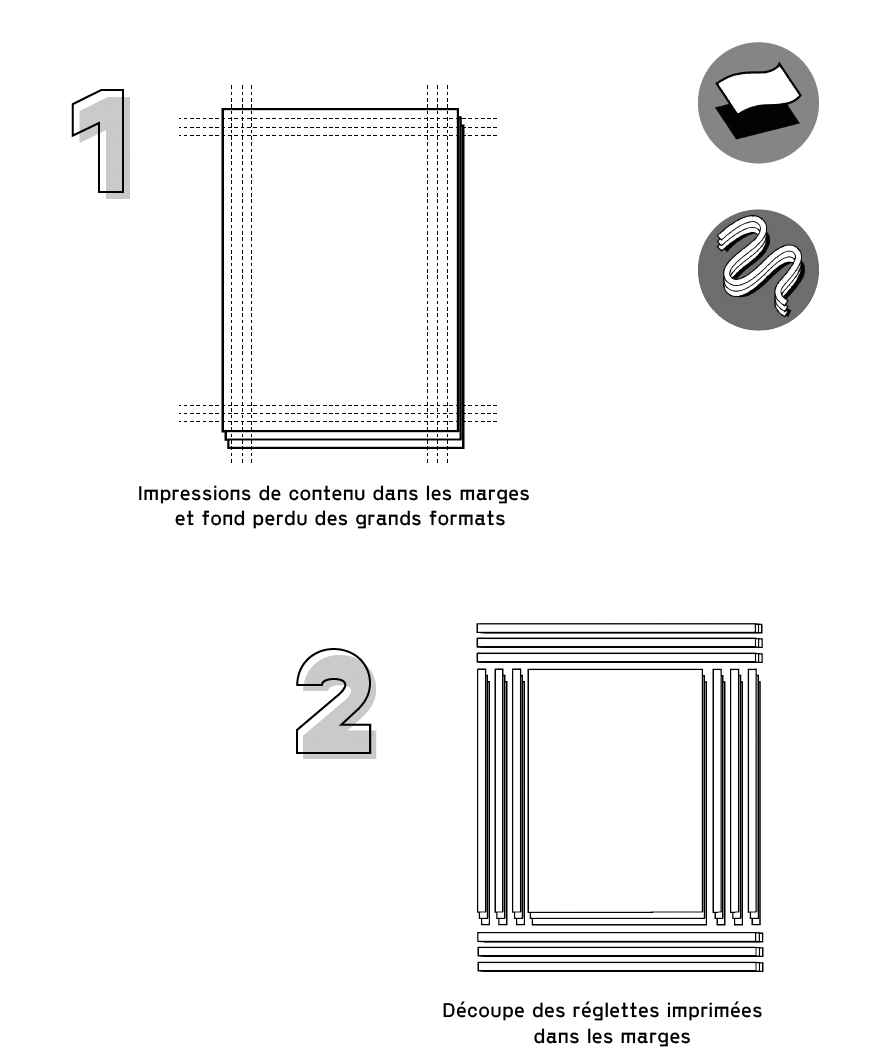 1

Impressions de contenu dans les marges et fond perdu des grands formats

2

Découpe des réglettes imprimées dans les marges